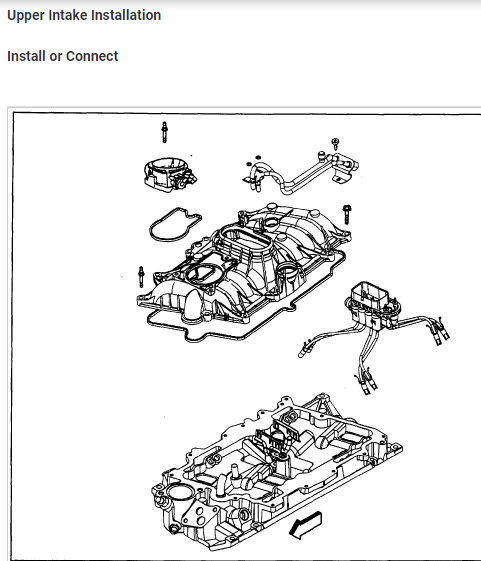 Upper Intake Installation

Install or Connect