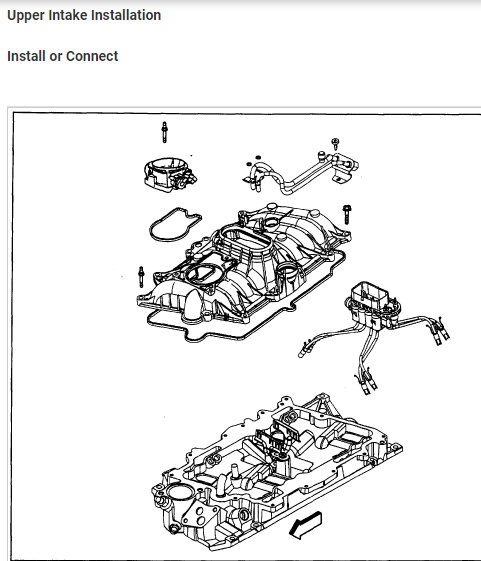 Upper Intake Installation

Install or Connect