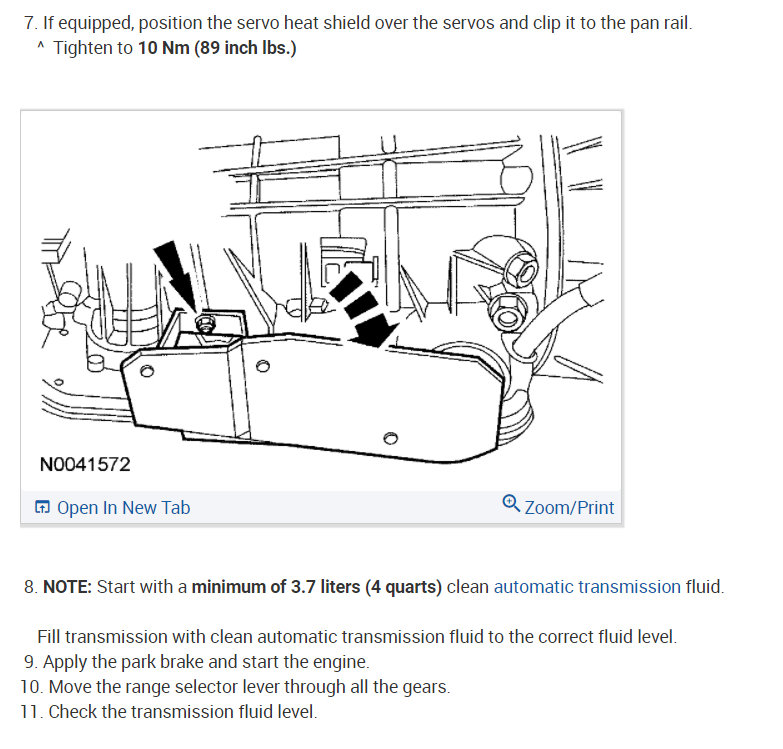 7. If equipped, position the servo heat shield over the servos and clip it to the pan rail.
^ Tighten to 10 Nm (89 inch lbs.)

N0041572

Open In New Tab

Zoom/Print

8. NOTE: Start with a minimum of 3.7 liters (4 quarts) clean automatic transmission fluid.

Fill transmission with clean automatic transmission fluid to the correct fluid level.
9. Apply the park brake and start the engine.
10. Move the range selector lever through all the gears.
11. Check the transmission fluid level.