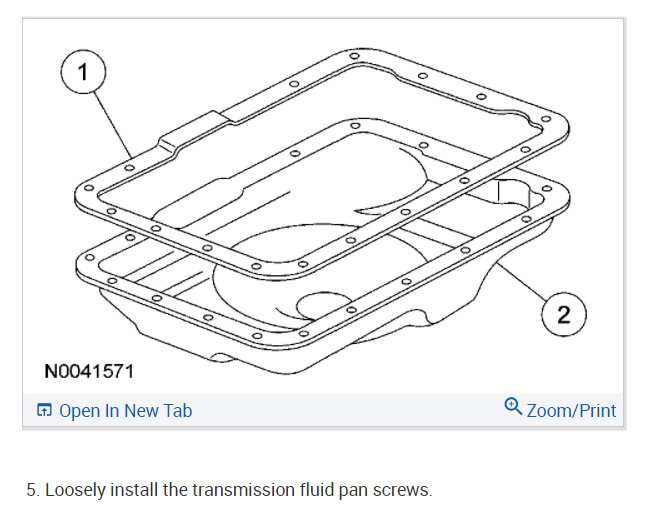 1

2

N0041571

Open In New Tab

Zoom/Print

5. Loosely install the transmission fluid pan screws.