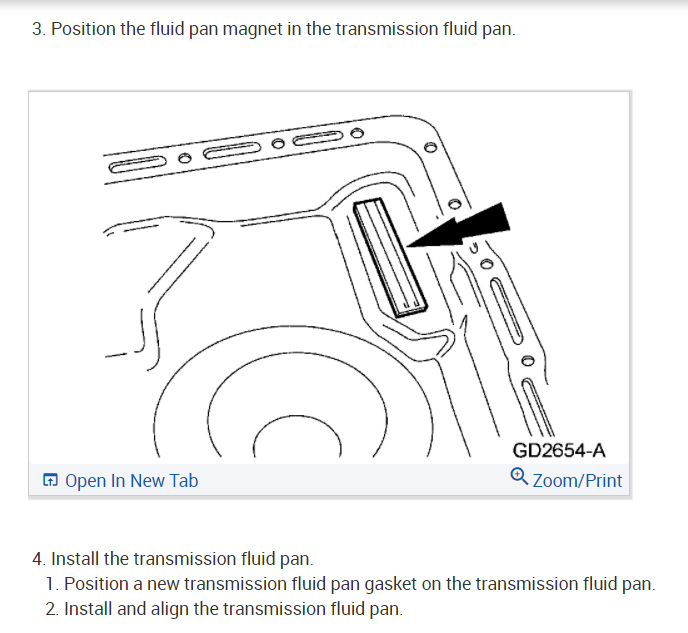 3. Position the fluid pan magnet in the transmission fluid pan.

GD2654-A

Open In New Tab

Zoom/Print

4. Install the transmission fluid pan.
1. Position a new transmission fluid pan gasket on the transmission fluid pan.
2. Install and align the transmission fluid pan.