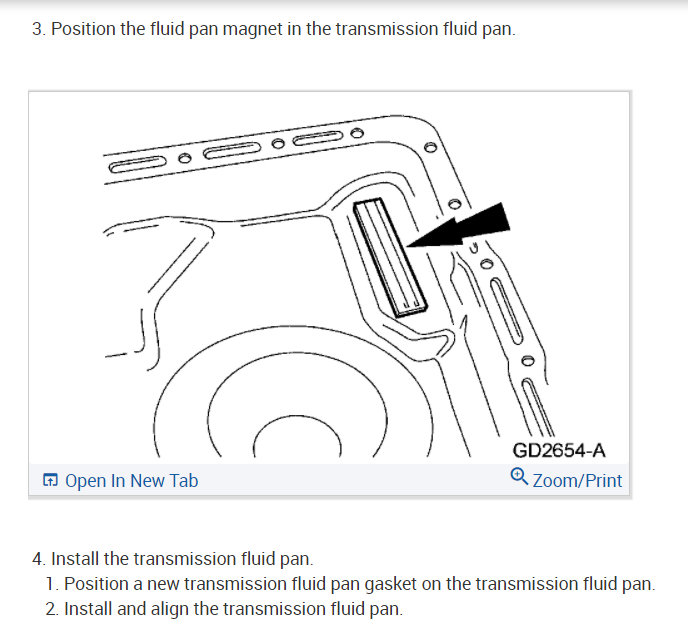 3. Position the fluid pan magnet in the transmission fluid pan.

GD2654-A

Open In New Tab

Zoom/Print

4. Install the transmission fluid pan.

1. Position a new transmission fluid pan gasket on the transmission fluid pan.

2. Install and align the transmission fluid pan.