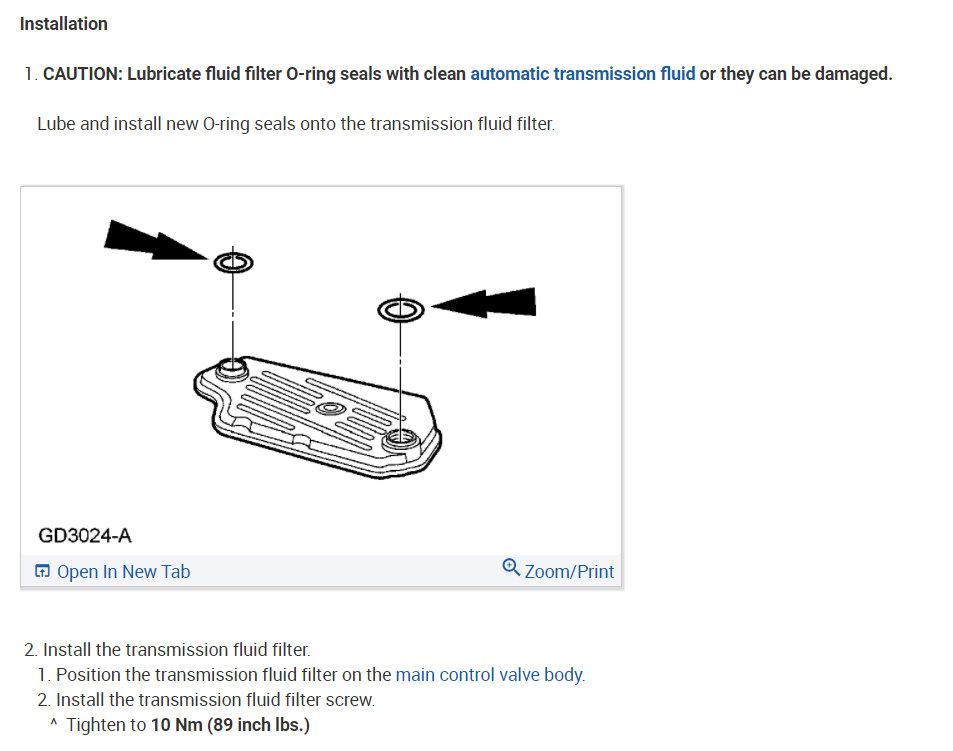 Installation

1. CAUTION: Lubricate fluid filter O-ring seals with clean automatic transmission fluid or they can be damaged.

Lube and install new O-ring seals onto the transmission fluid filter.

GD3024-A

Open In New Tab

Zoom/Print

2. Install the transmission fluid filter.
1. Position the transmission fluid filter on the main control valve body.
2. Install the transmission fluid filter screw.
^ Tighten to 10 Nm (89 inch lbs.)