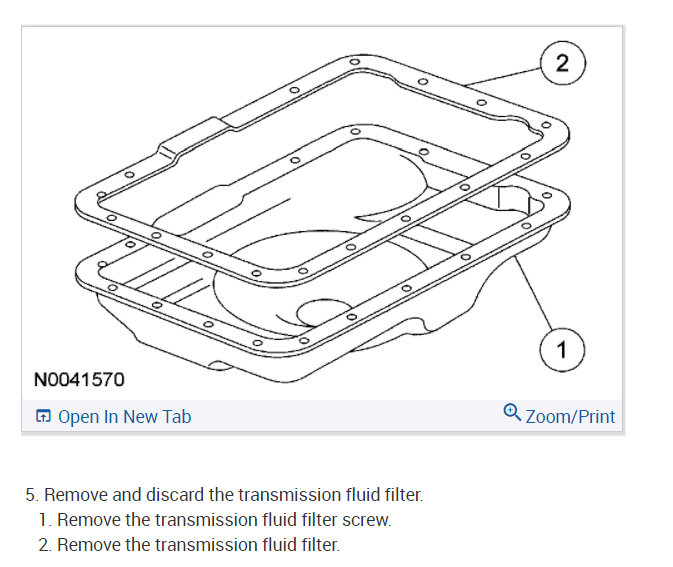 2

1

N0041570

Open In New Tab

Zoom/Print

5. Remove and discard the transmission fluid filter.
1. Remove the transmission fluid filter screw.
2. Remove the transmission fluid filter.