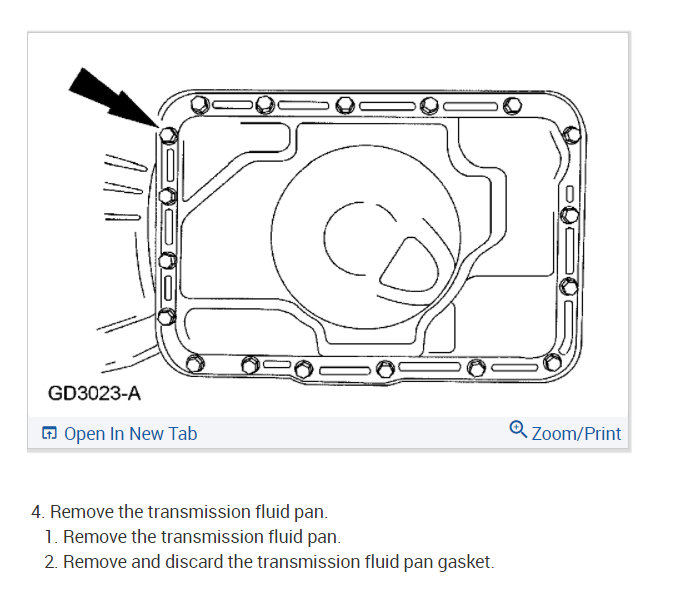 GD3023-A

Open In New Tab

Zoom/Print

4. Remove the transmission fluid pan.
1. Remove the transmission fluid pan.
2. Remove and discard the transmission fluid pan gasket.