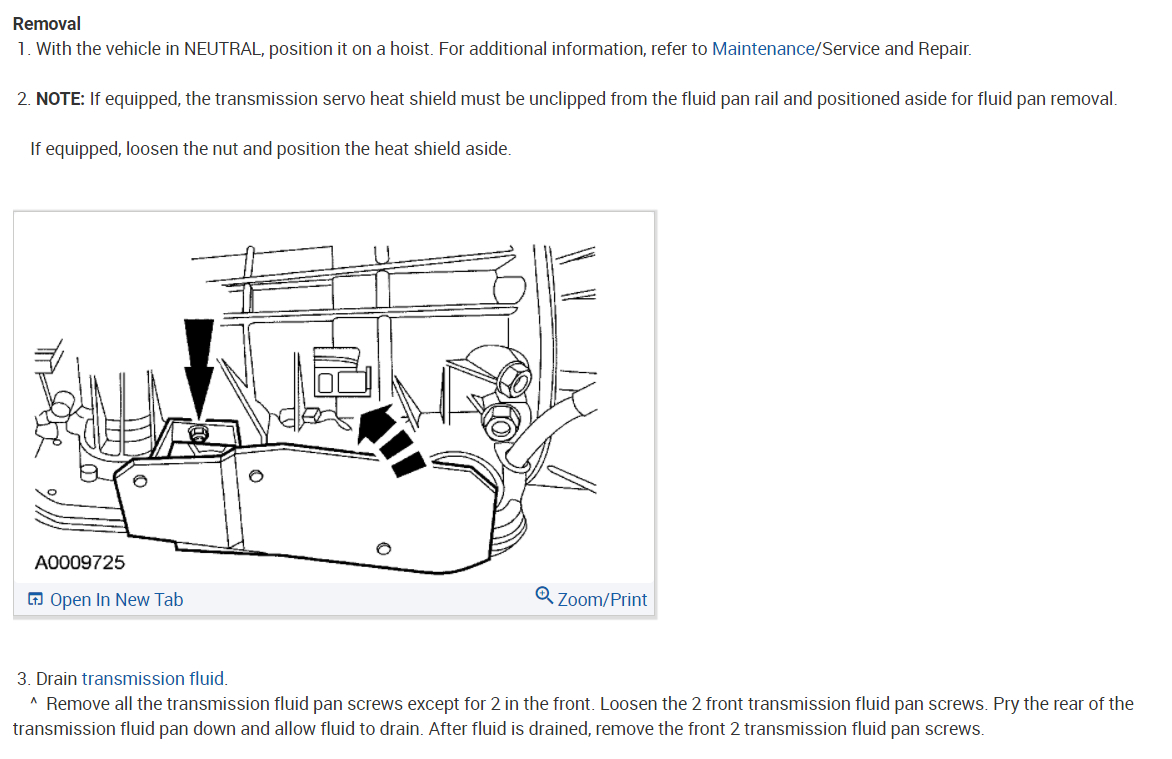 Removal
1. With the vehicle in NEUTRAL, position it on a hoist. For additional information, refer to Maintenance/Service and Repair.

2. NOTE: If equipped, the transmission servo heat shield must be unclipped from the fluid pan rail and positioned aside for fluid pan removal.

If equipped, loosen the nut and position the heat shield aside.

A0009725

Open In New Tab

Zoom/Print

3. Drain transmission fluid.
^ Remove all the transmission fluid pan screws except for 2 in the front. Loosen the 2 front transmission fluid pan screws. Pry the rear of the transmission fluid pan down and allow fluid to drain. After fluid is drained, remove the front 2 transmission fluid pan screws.