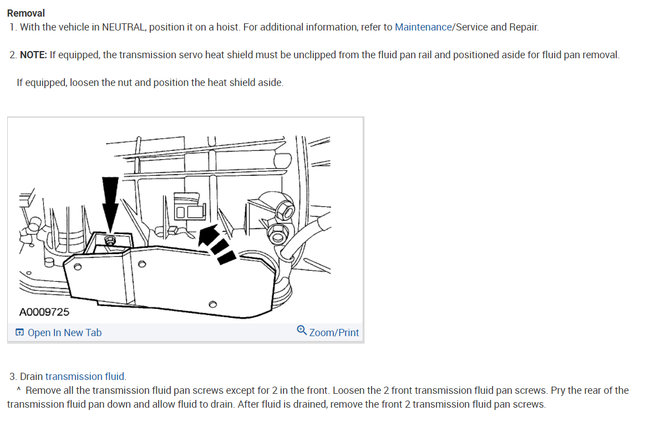 Removal
1. With the vehicle in NEUTRAL, position it on a hoist. For additional information, refer to Maintenance/Service and Repair.

2. NOTE: If equipped, the transmission servo heat shield must be unclipped from the fluid pan rail and positioned aside for fluid pan removal.

If equipped, loosen the nut and position the heat shield aside.

A0009725

Open In New Tab

Zoom/Print

3. Drain transmission fluid.
^ Remove all the transmission fluid pan screws except for 2 in the front. Loosen the 2 front transmission fluid pan screws. Pry the rear of the transmission fluid pan down and allow fluid to drain. After fluid is drained, remove the front 2 transmission fluid pan screws.