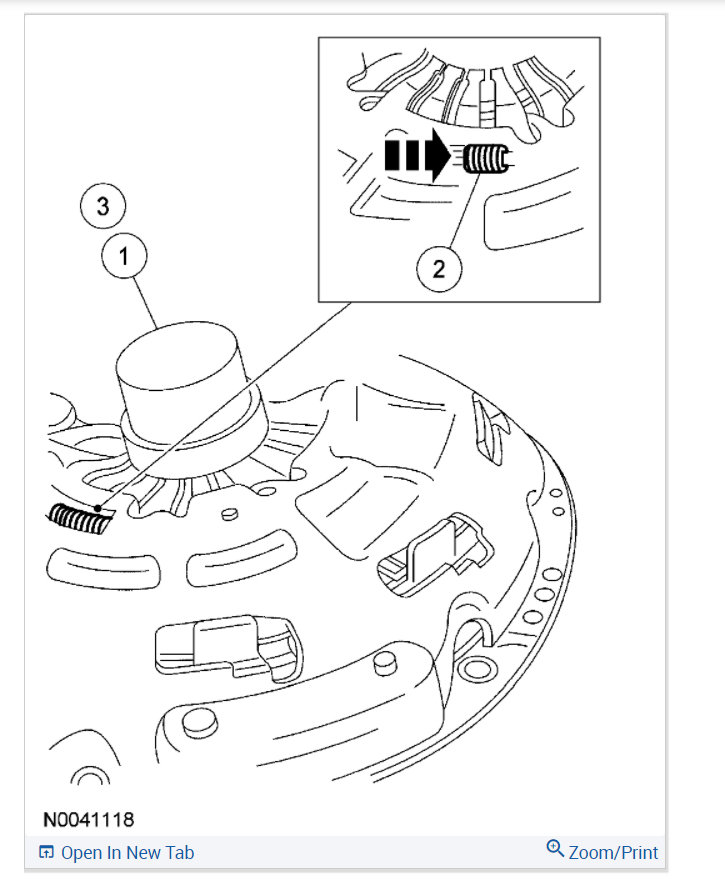 3

1

2

N0041118

Open In New Tab

Zoom/Print