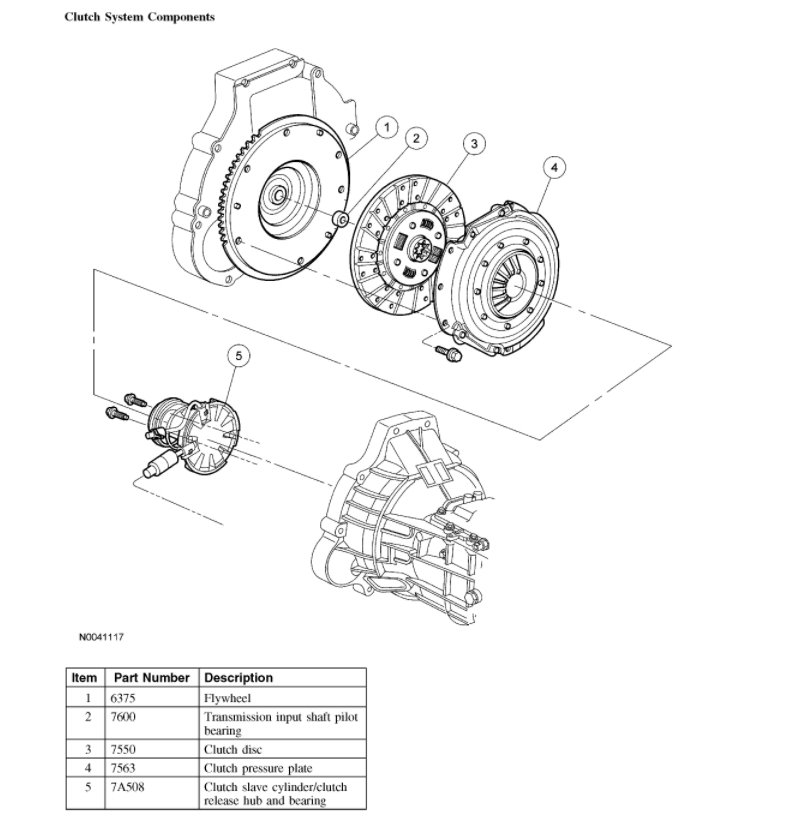 Clutch System Components

1
2
3
4
5

N0041117

| Item | Part Number | Description |
|---|---|---|
| 1 | 6375 | Flywheel |
| 2 | 7600 | Transmission input shaft pilot bearing |
| 3 | 7550 | Clutch disc |
| 4 | 7563 | Clutch pressure plate |
| 5 | 7A508 | Clutch slave cylinder/clutch release hub and bearing |