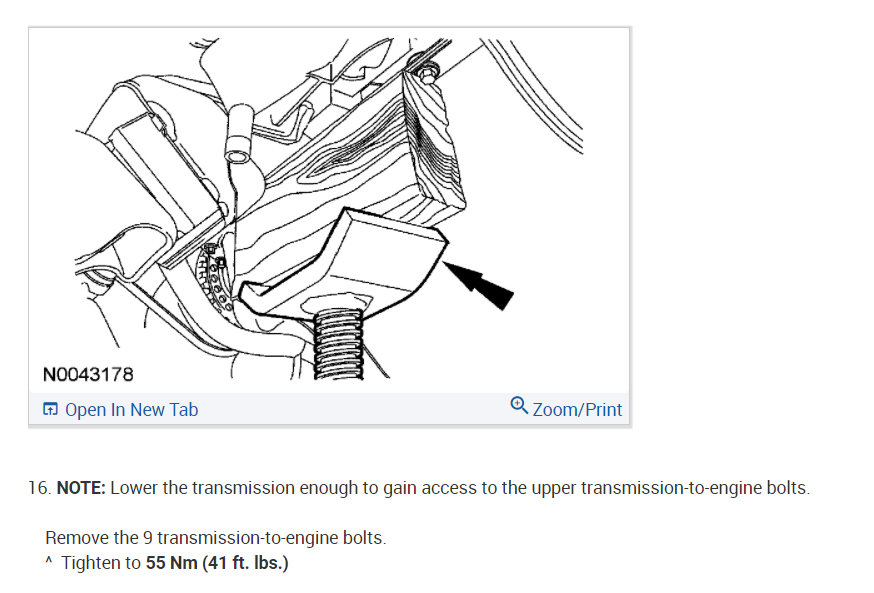 N0043178

Open In New Tab

Zoom/Print

16. NOTE: Lower the transmission enough to gain access to the upper transmission-to-engine bolts.

Remove the 9 transmission-to-engine bolts.
^ Tighten to 55 Nm (41 ft. lbs.)