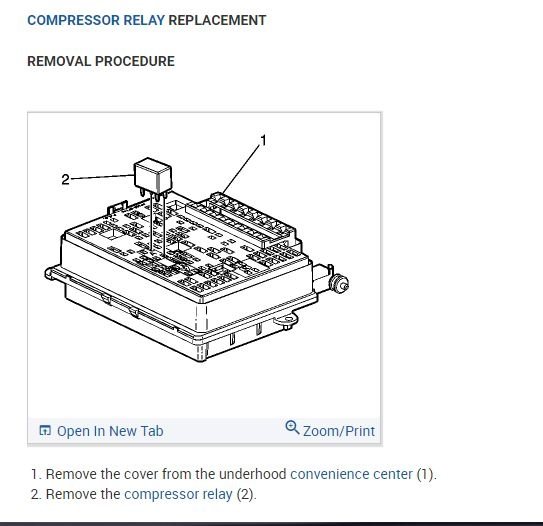 COMPRESSOR RELAY REPLACEMENT

REMOVAL PROCEDURE

1

2

Open In New Tab

Zoom/Print

1. Remove the cover from the underhood convenience center (1).
2. Remove the compressor relay (2).