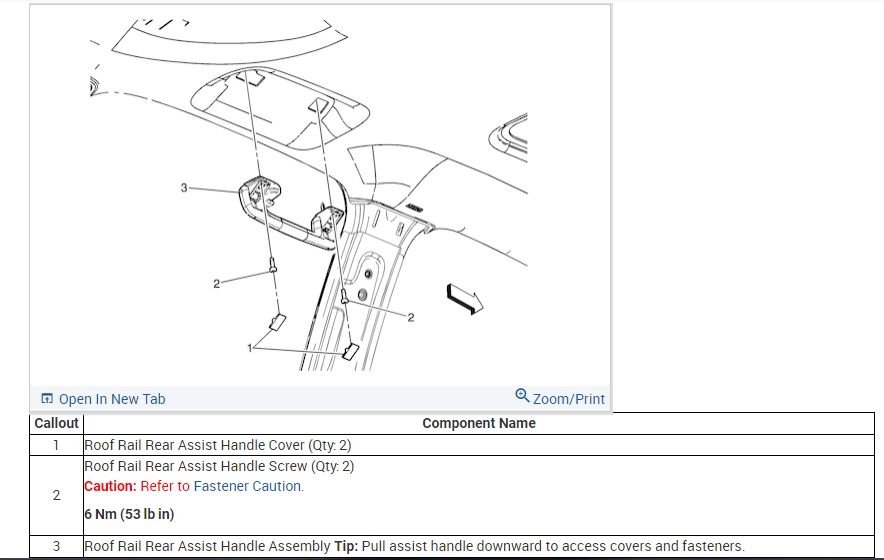 3
2
2
1

Open In New Tab

Zoom/Print

| Callout | Component Name |
|---|---|
| 1 | Roof Rail Rear Assist Handle Cover (Qty: 2) |
| 2 | Roof Rail Rear Assist Handle Screw (Qty: 2) Caution: Refer to Fastener Caution. 6 Nm (53 lb in) |
| 3 | Roof Rail Rear Assist Handle Assembly Tip: Pull assist handle downward to access covers and fasteners. |