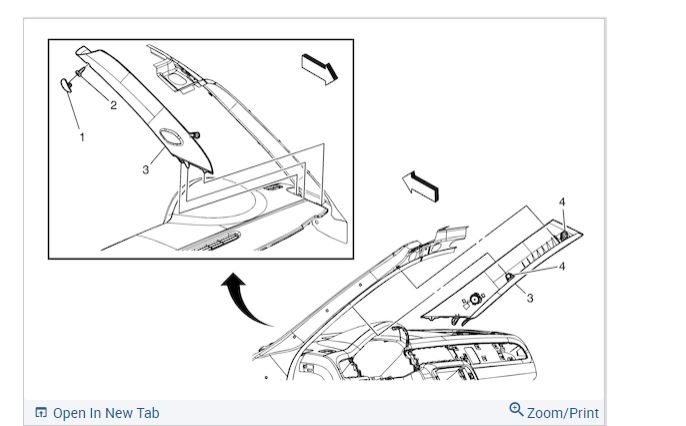 2
1
3
4
4
3
Open In New Tab
Zoom/Print