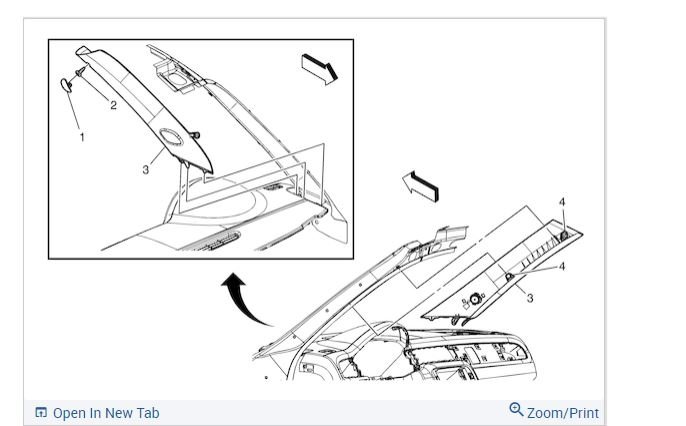 2
1
3
4
4
3
Open In New Tab
Zoom/Print