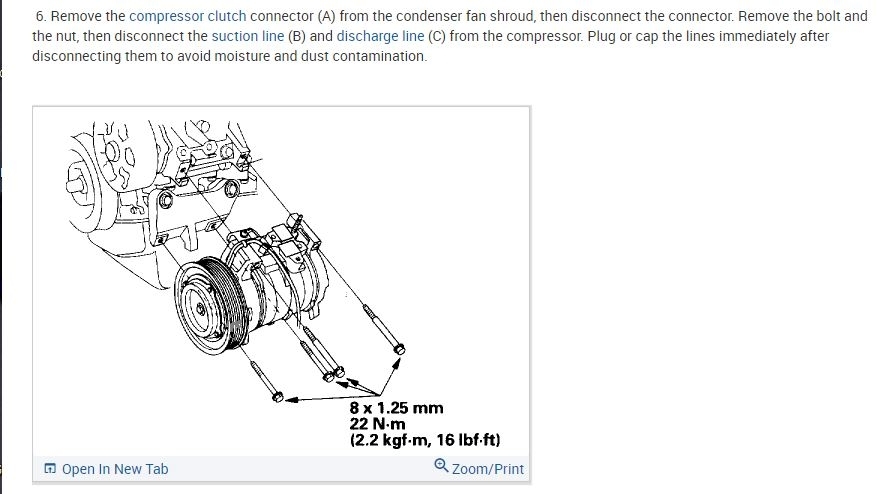 6. Remove the compressor clutch connector (A) from the condenser fan shroud, then disconnect the connector. Remove the bolt and the nut, then disconnect the suction line (B) and discharge line (C) from the compressor. Plug or cap the lines immediately after disconnecting them to avoid moisture and dust contamination.

8 x 1.25 mm
22 N·m
(2.2 kgf·m, 16 lbf·ft)

Open In New Tab

Zoom/Print