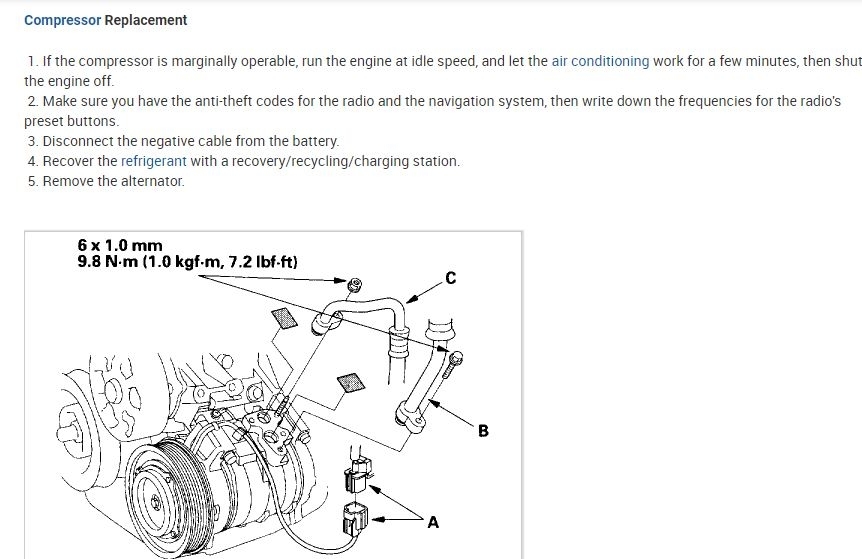 Compressor Replacement

1. If the compressor is marginally operable, run the engine at idle speed, and let the air conditioning work for a few minutes, then shut the engine off.

2. Make sure you have the anti-theft codes for the radio and the navigation system, then write down the frequencies for the radio's preset buttons.

3. Disconnect the negative cable from the battery.

4. Recover the refrigerant with a recovery/recycling/charging station.

5. Remove the alternator.

6 x 1.0 mm
9.8 N·m (1.0 kgf·m, 7.2 lbf·ft)

C

B

A