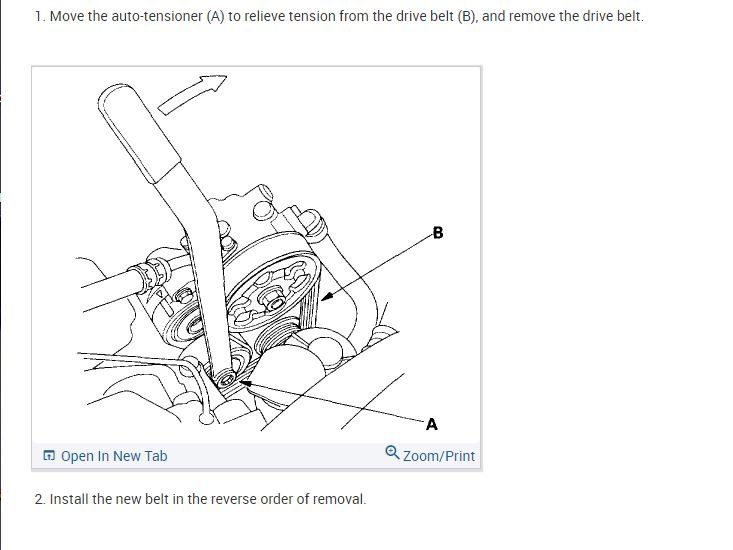 1. Move the auto-tensioner (A) to relieve tension from the drive belt (B), and remove the drive belt.

B

A

Open In New Tab

Zoom/Print

2. Install the new belt in the reverse order of removal.