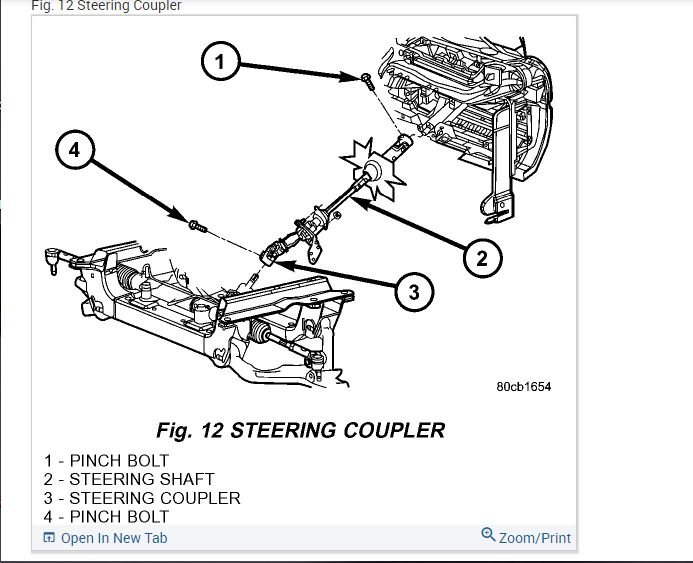 Fig. 12 Steering Coupler

1

4

2

3

80cb1654

Fig. 12 STEERING COUPLER

1 - PINCH BOLT
2 - STEERING SHAFT
3 - STEERING COUPLER
4 - PINCH BOLT

Open In New Tab

Zoom/Print