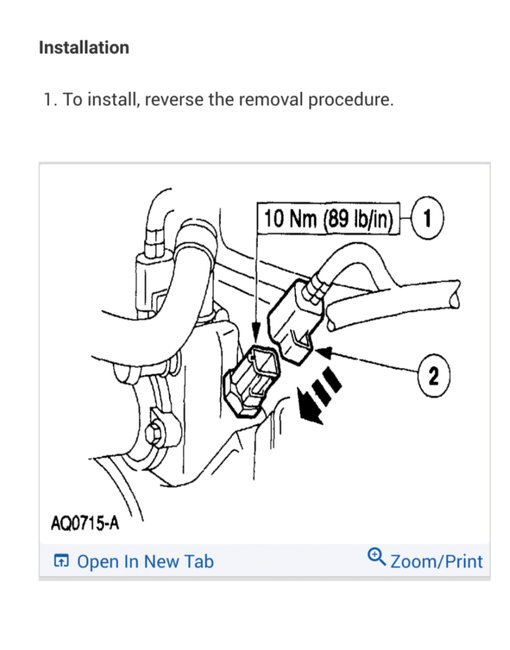 Installation

1. To install, reverse the removal procedure.

10 Nm (89 lb/in)
1
2
AQ0715-A

Open In New Tab
Zoom/Print