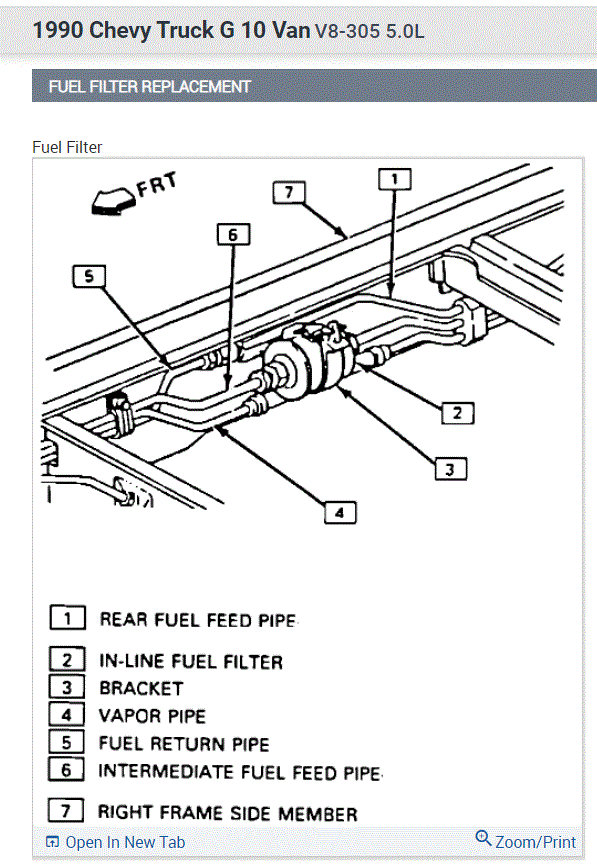 1990 Chevy Truck G 10 Van V8-305 5.0L

FUEL FILTER REPLACEMENT

Fuel Filter

FRT

7
1
6
5
2
3
4

1 REAR FUEL FEED PIPE
2 IN-LINE FUEL FILTER
3 BRACKET
4 VAPOR PIPE
5 FUEL RETURN PIPE
6 INTERMEDIATE FUEL FEED PIPE
7 RIGHT FRAME SIDE MEMBER

Open In New Tab
Zoom/Print