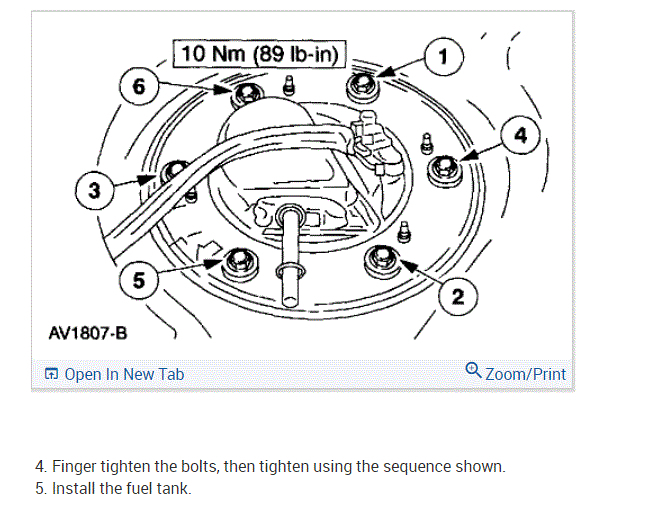 10 Nm (89 lb-in)

1

6

4

3

5

2

AV1807-B

Open In New Tab

Zoom/Print

4. Finger tighten the bolts, then tighten using the sequence shown.
5. Install the fuel tank.