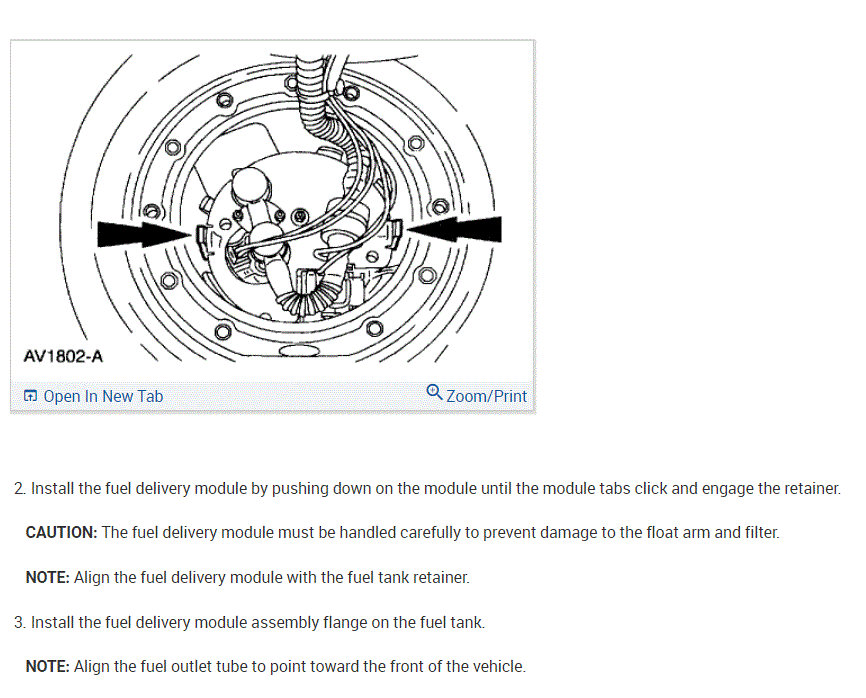 AV1802-A

Open In New Tab

Zoom/Print

2. Install the fuel delivery module by pushing down on the module until the module tabs click and engage the retainer.

CAUTION: The fuel delivery module must be handled carefully to prevent damage to the float arm and filter.

NOTE: Align the fuel delivery module with the fuel tank retainer.

3. Install the fuel delivery module assembly flange on the fuel tank.

NOTE: Align the fuel outlet tube to point toward the front of the vehicle.