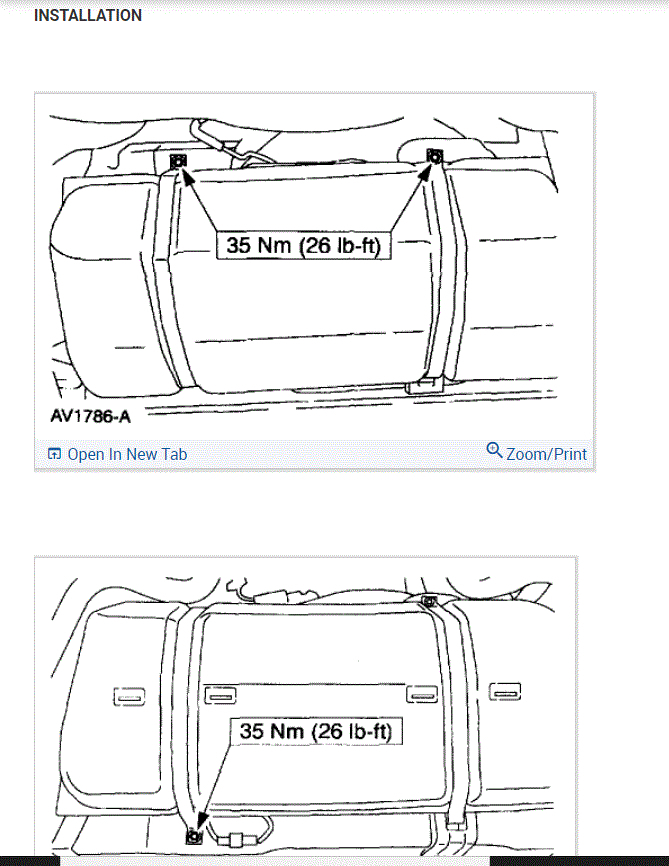 INSTALLATION

35 Nm (26 lb-ft)

AV1786-A

Open In New Tab

Zoom/Print

35 Nm (26 lb-ft)