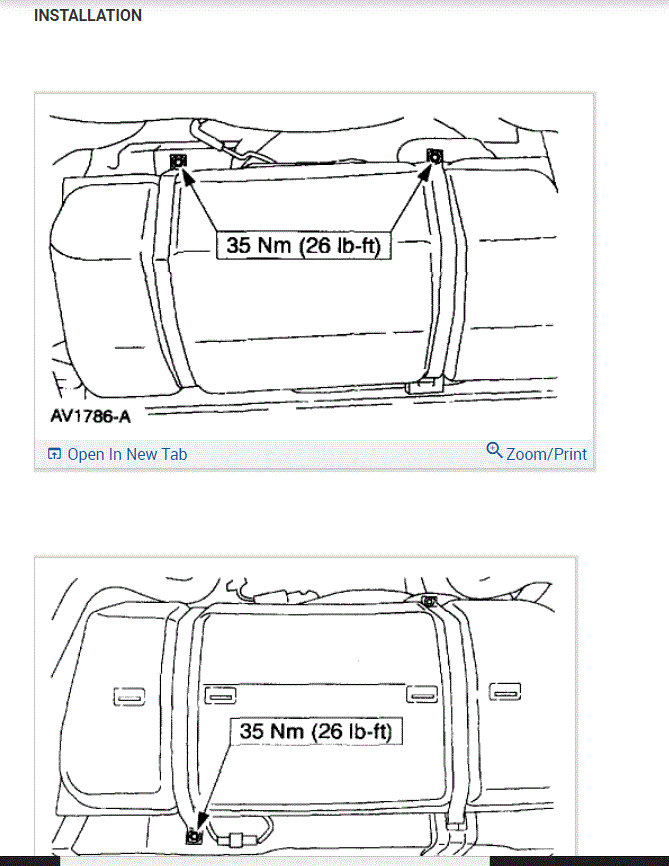 INSTALLATION

35 Nm (26 lb-ft)

AV1786-A

Open In New Tab

Zoom/Print

35 Nm (26 lb-ft)