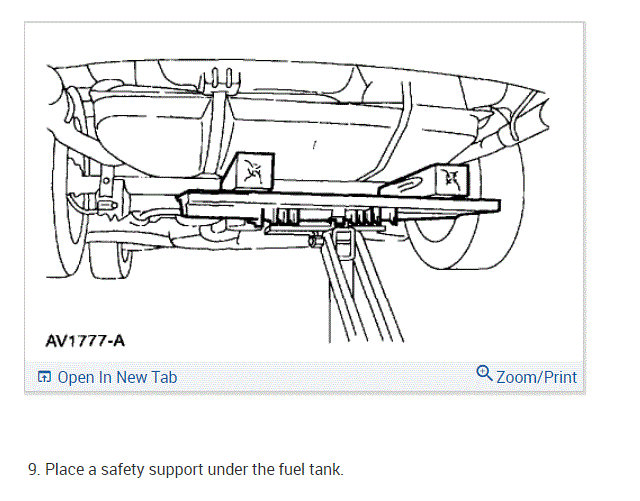 AV1777-A

Open In New Tab

Zoom/Print

9. Place a safety support under the fuel tank.