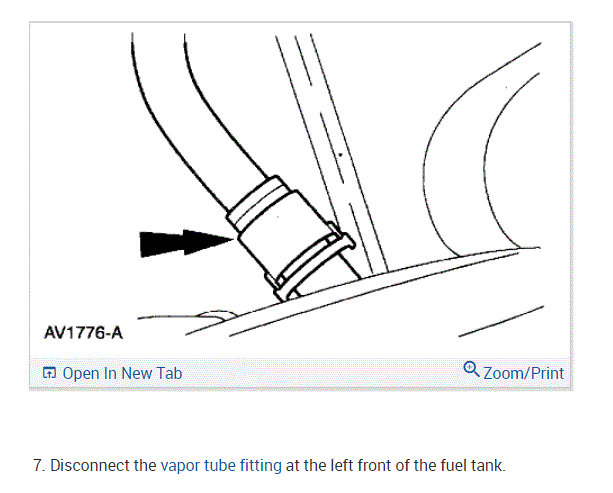 AV1776-A

Open In New Tab

Zoom/Print

7. Disconnect the vapor tube fitting at the left front of the fuel tank.