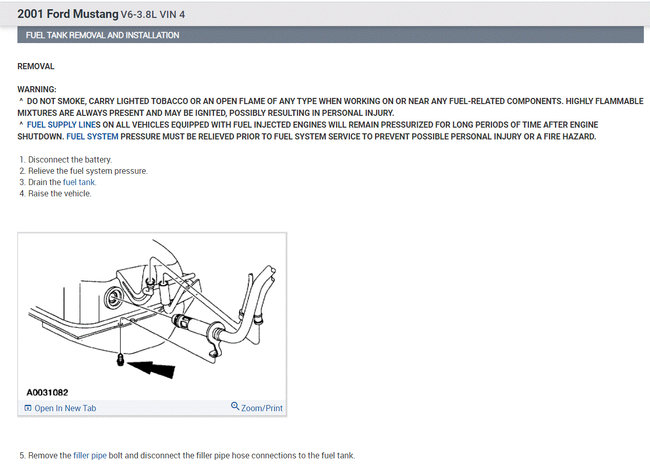 2001 Ford Mustang V6-3.8L VIN 4

FUEL TANK REMOVAL AND INSTALLATION

REMOVAL

WARNING:
^ DO NOT SMOKE, CARRY LIGHTED TOBACCO OR AN OPEN FLAME OF ANY TYPE WHEN WORKING ON OR NEAR ANY FUEL-RELATED COMPONENTS. HIGHLY FLAMMABLE MIXTURES ARE ALWAYS PRESENT AND MAY BE IGNITED, POSSIBLY RESULTING IN PERSONAL INJURY.
^ FUEL SUPPLY LINES ON ALL VEHICLES EQUIPPED WITH FUEL INJECTED ENGINES WILL REMAIN PRESSURIZED FOR LONG PERIODS OF TIME AFTER ENGINE SHUTDOWN. FUEL SYSTEM PRESSURE MUST BE RELIEVED PRIOR TO FUEL SYSTEM SERVICE TO PREVENT POSSIBLE PERSONAL INJURY OR A FIRE HAZARD.

1. Disconnect the battery.
2. Relieve the fuel system pressure.
3. Drain the fuel tank.
4. Raise the vehicle.

A0031082
Open In New Tab
Zoom/Print

5. Remove the filler pipe bolt and disconnect the filler pipe hose connections to the fuel tank.