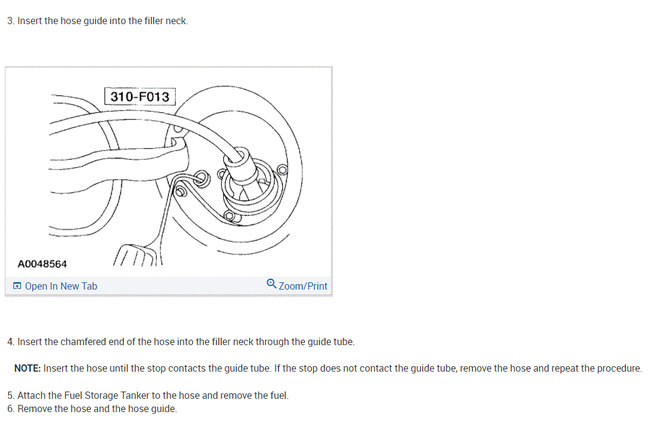 3. Insert the hose guide into the filler neck.

310-F013

A0048564

Open In New Tab

Zoom/Print

4. Insert the chamfered end of the hose into the filler neck through the guide tube.

NOTE: Insert the hose until the stop contacts the guide tube. If the stop does not contact the guide tube, remove the hose and repeat the procedure.

5. Attach the Fuel Storage Tanker to the hose and remove the fuel.
6. Remove the hose and the hose guide.