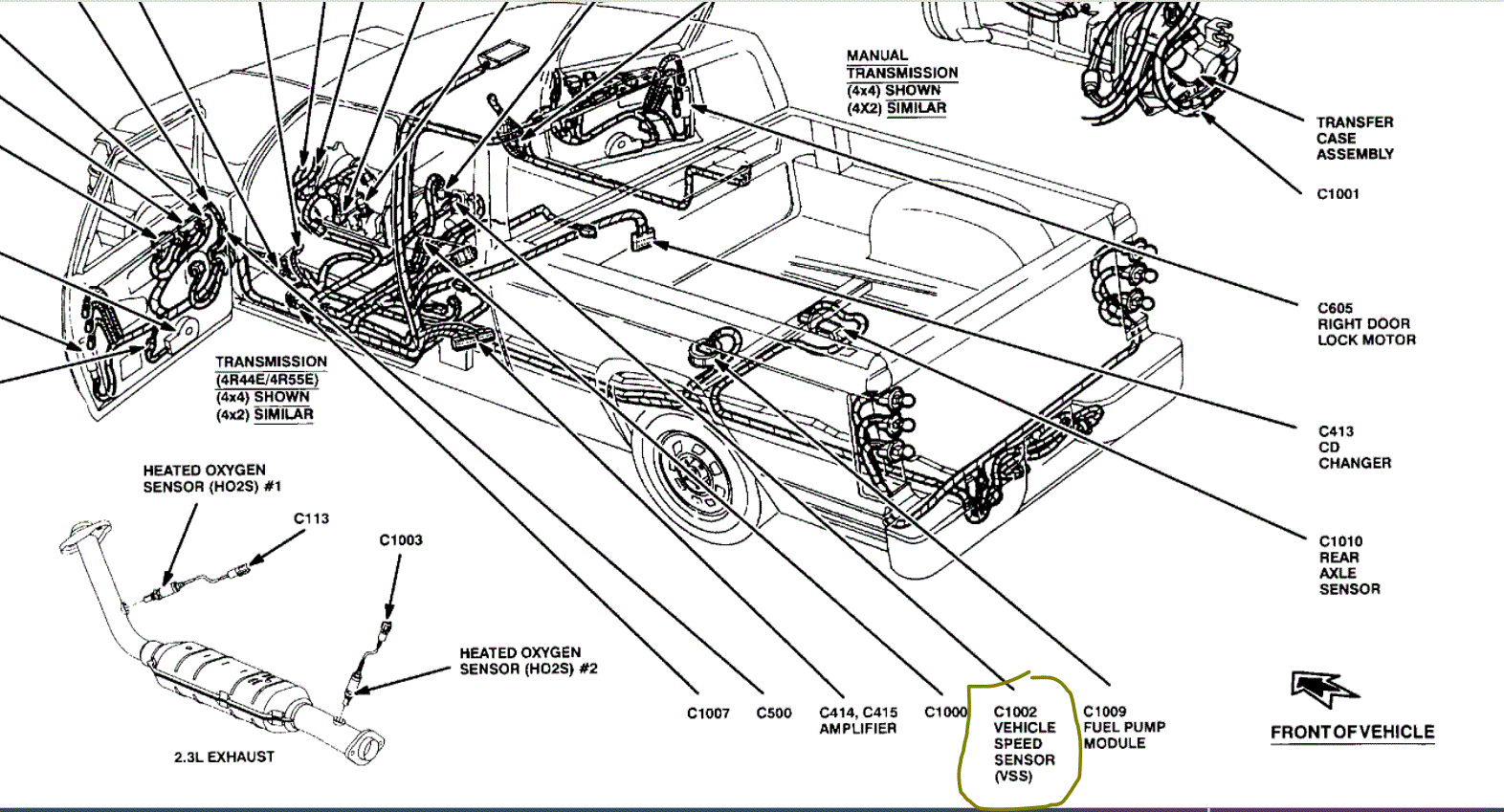 MANUAL TRANSMISSION (4x4) SHOWN (4X2) SIMILAR

TRANSFER CASE ASSEMBLY

C1001

C605 RIGHT DOOR LOCK MOTOR

C413 CD CHANGER

C1010 REAR AXLE SENSOR

TRANSMISSION (4R44E/4R55E) (4x4) SHOWN (4x2) SIMILAR

HEATED OXYGEN SENSOR (HO2S) #1

C113

C1003

HEATED OXYGEN SENSOR (HO2S) #2

2.3L EXHAUST

C1007

C500

C414, C415 AMPLIFIER

C1000

C1002 VEHICLE SPEED SENSOR (VSS)

C1009 FUEL PUMP MODULE

FRONT OF VEHICLE