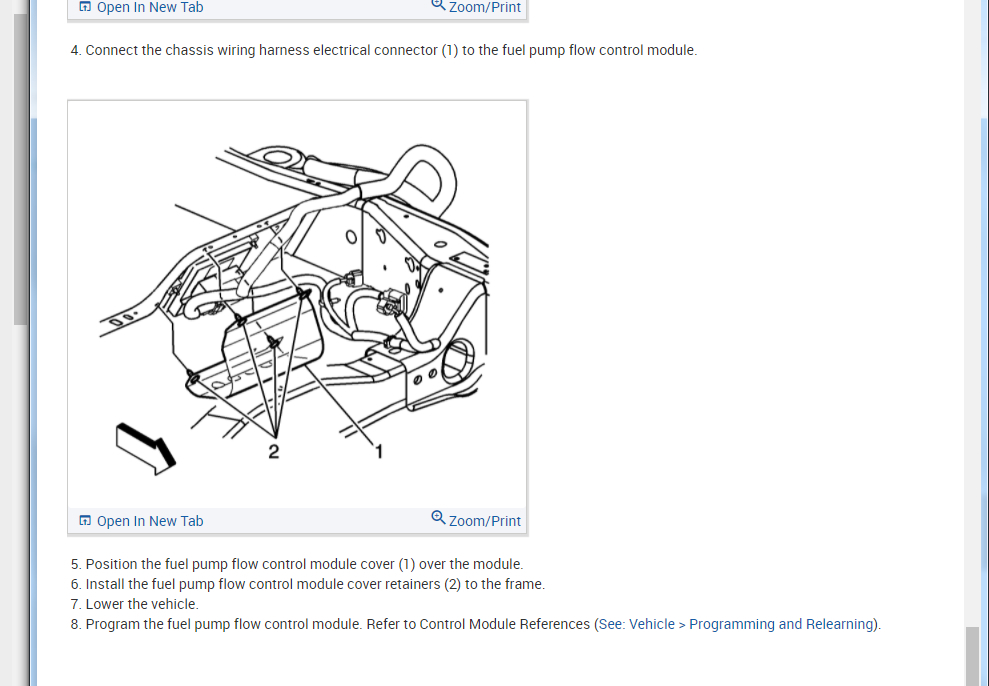 Open In New Tab Zoom/Print

4. Connect the chassis wiring harness electrical connector (1) to the fuel pump flow control module.

2
1

Open In New Tab Zoom/Print

5. Position the fuel pump flow control module cover (1) over the module.
6. Install the fuel pump flow control module cover retainers (2) to the frame.
7. Lower the vehicle.
8. Program the fuel pump flow control module. Refer to Control Module References (See: Vehicle > Programming and Relearning).