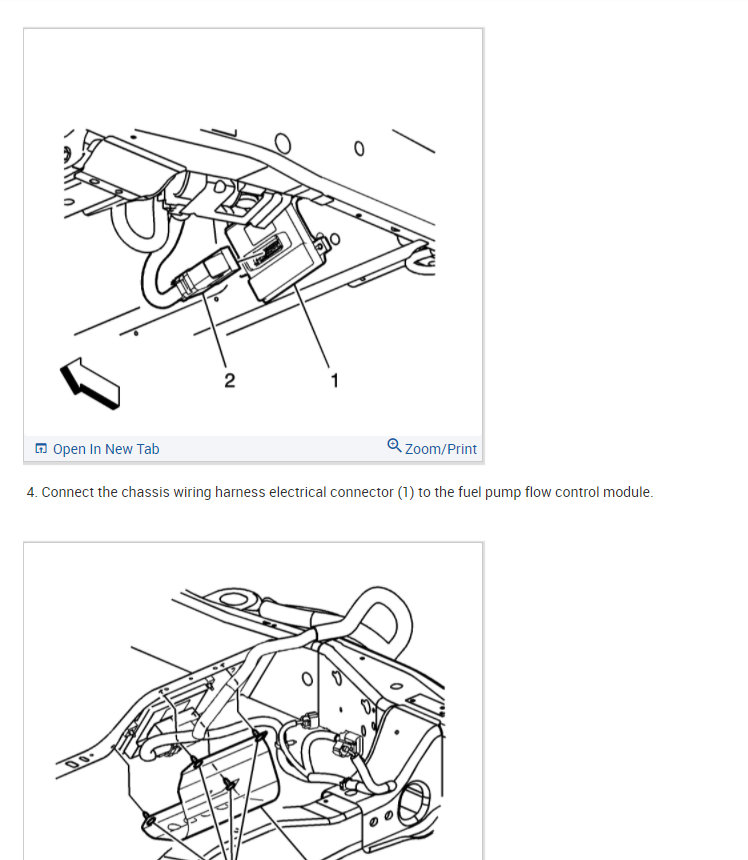 2
1

Open In New Tab
Zoom/Print

4. Connect the chassis wiring harness electrical connector (1) to the fuel pump flow control module.