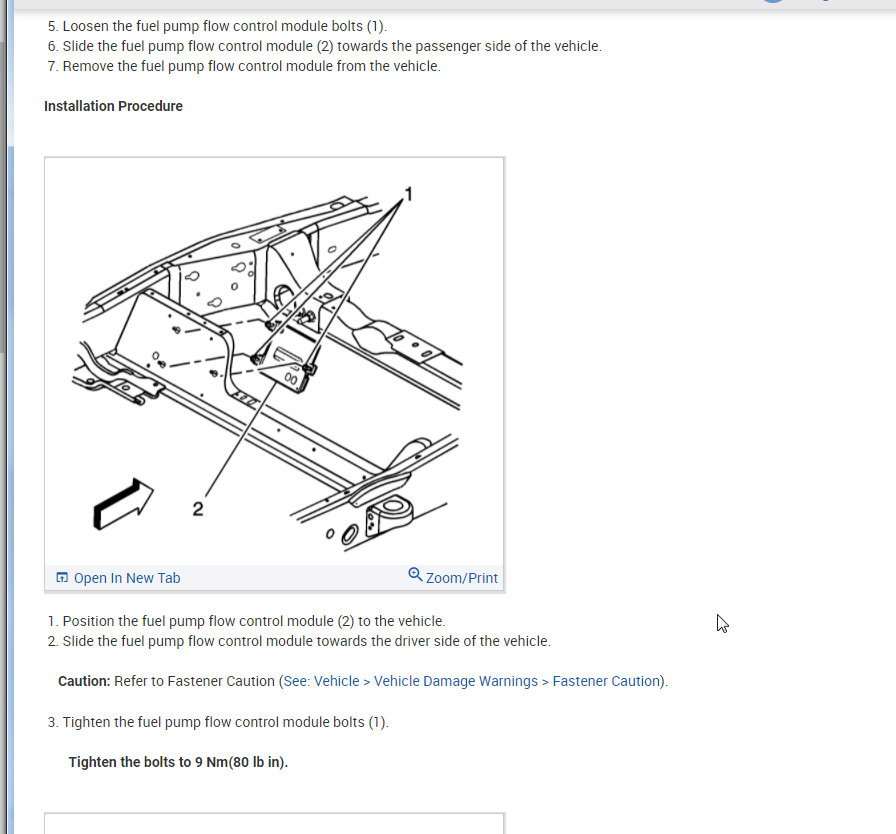 5. Loosen the fuel pump flow control module bolts (1).
6. Slide the fuel pump flow control module (2) towards the passenger side of the vehicle.
7. Remove the fuel pump flow control module from the vehicle.

Installation Procedure

1

2

Open In New Tab

Zoom/Print

1. Position the fuel pump flow control module (2) to the vehicle.
2. Slide the fuel pump flow control module towards the driver side of the vehicle.

Caution: Refer to Fastener Caution (See: Vehicle > Vehicle Damage Warnings > Fastener Caution).

3. Tighten the fuel pump flow control module bolts (1).

Tighten the bolts to 9 Nm(80 lb in).