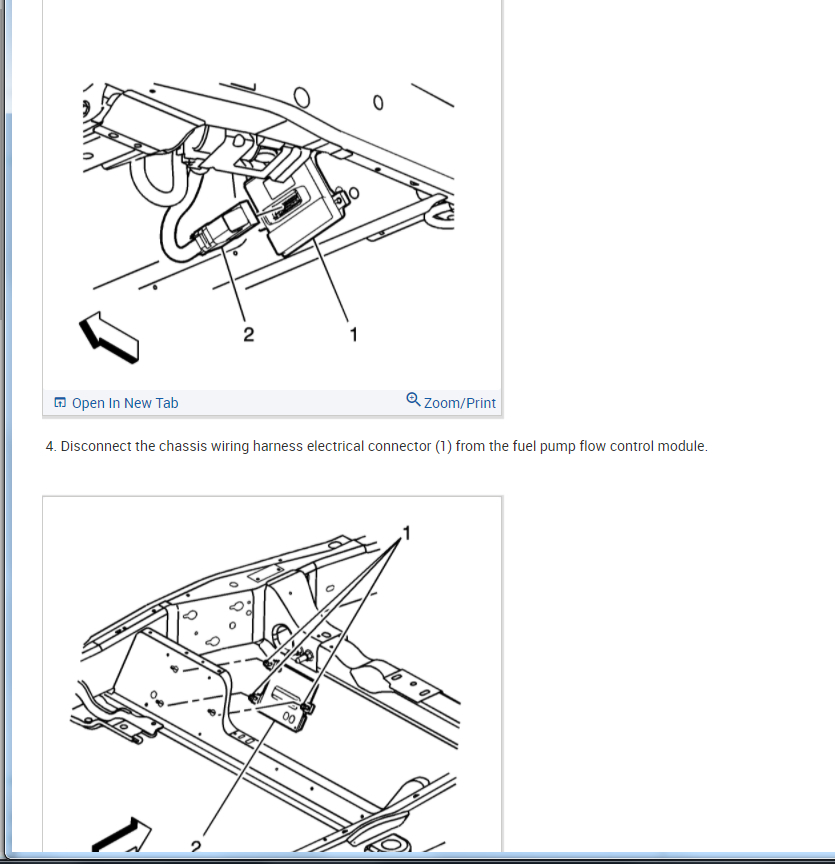 2

1

Open In New Tab

Zoom/Print

4. Disconnect the chassis wiring harness electrical connector (1) from the fuel pump flow control module.

1

2