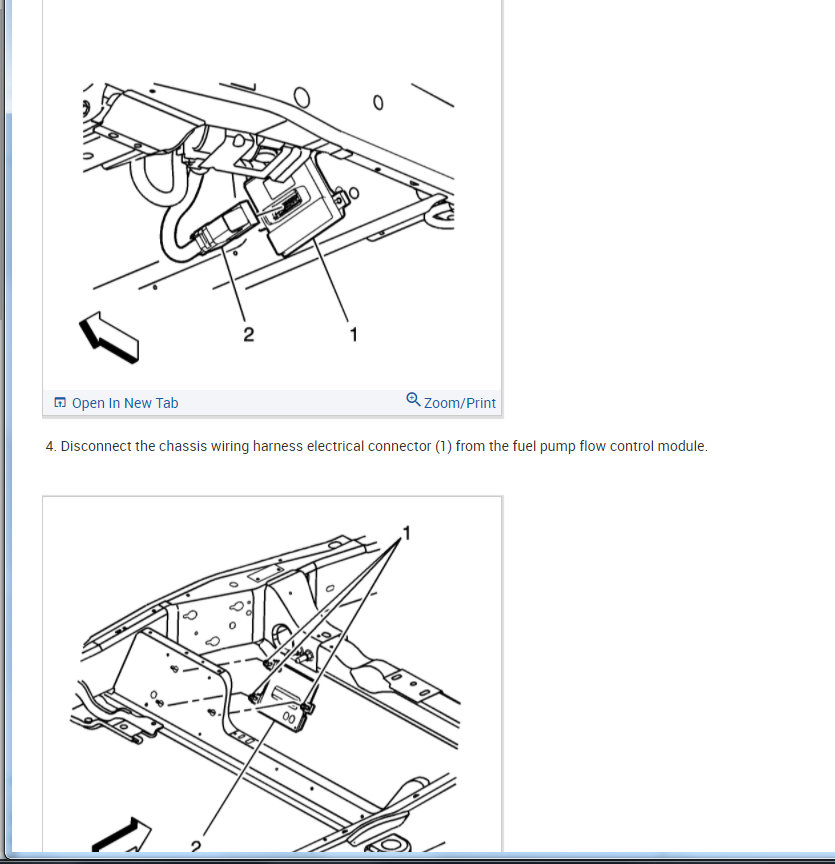 2
1

Open In New Tab
Zoom/Print

4. Disconnect the chassis wiring harness electrical connector (1) from the fuel pump flow control module.

1
2