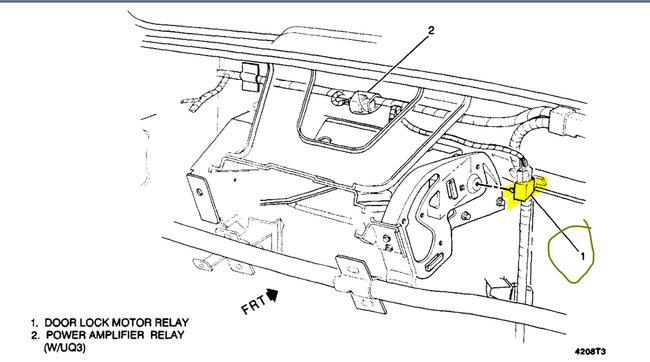 2

1

FRT

1. DOOR LOCK MOTOR RELAY
2. POWER AMPLIFIER RELAY (W/UQ3)

4208T3