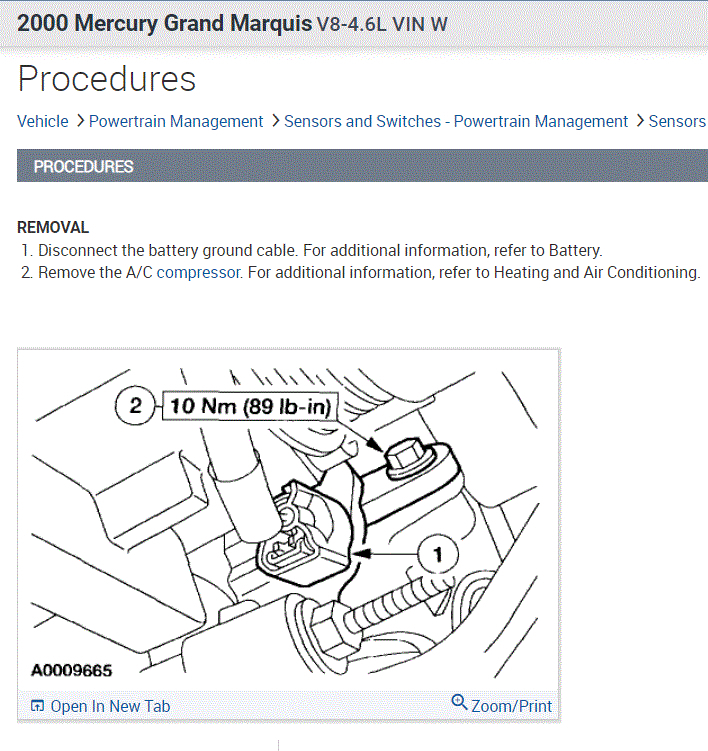 2000 Mercury Grand Marquis V8-4.6L VIN W

Procedures

Vehicle > Powertrain Management > Sensors and Switches - Powertrain Management > Sensors

PROCEDURES

REMOVAL
1. Disconnect the battery ground cable. For additional information, refer to Battery.
2. Remove the A/C compressor. For additional information, refer to Heating and Air Conditioning.

2 10 Nm (89 lb-in)

1

A0009665

Open In New Tab

Zoom/Print