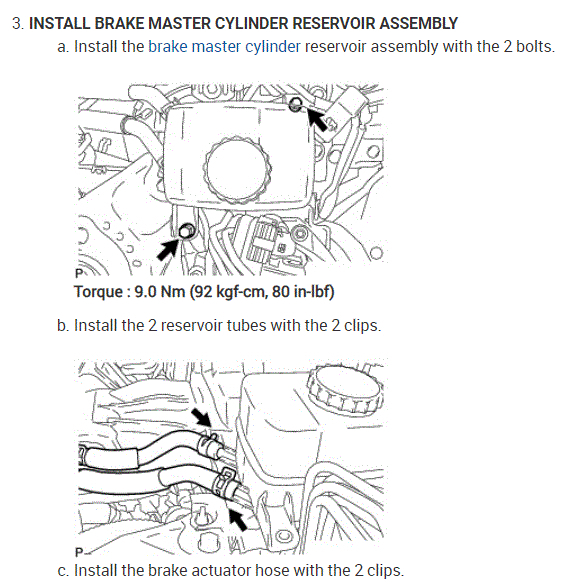 3. INSTALL BRAKE MASTER CYLINDER RESERVOIR ASSEMBLY

a. Install the brake master cylinder reservoir assembly with the 2 bolts.

P

Torque : 9.0 Nm (92 kgf-cm, 80 in-lbf)

b. Install the 2 reservoir tubes with the 2 clips.

P

c. Install the brake actuator hose with the 2 clips.