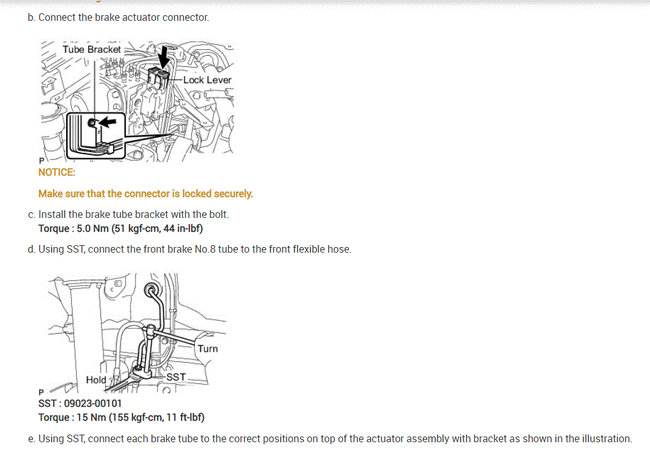 b. Connect the brake actuator connector.

Tube Bracket

Lock Lever

P

NOTICE:

Make sure that the connector is locked securely.

c. Install the brake tube bracket with the bolt.
Torque : 5.0 Nm (51 kgf-cm, 44 in-lbf)

d. Using SST, connect the front brake No.8 tube to the front flexible hose.

Turn

Hold

SST

P

SST : 09023-00101
Torque : 15 Nm (155 kgf-cm, 11 ft-lbf)

e. Using SST, connect each brake tube to the correct positions on top of the actuator assembly with bracket as shown in the illustration.