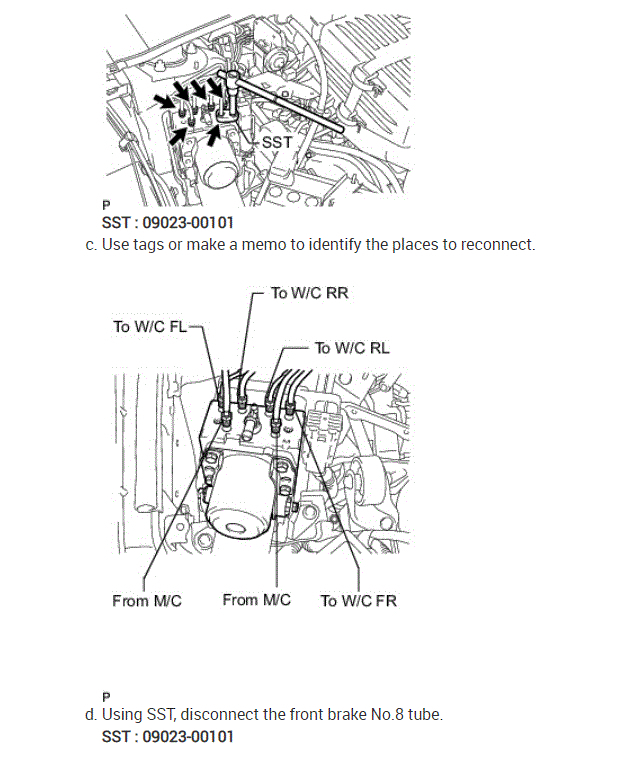 SST

P

SST : 09023-00101

c. Use tags or make a memo to identify the places to reconnect.

To W/C RR

To W/C FL

To W/C RL

From M/C

From M/C

To W/C FR

P

d. Using SST, disconnect the front brake No.8 tube.

SST : 09023-00101