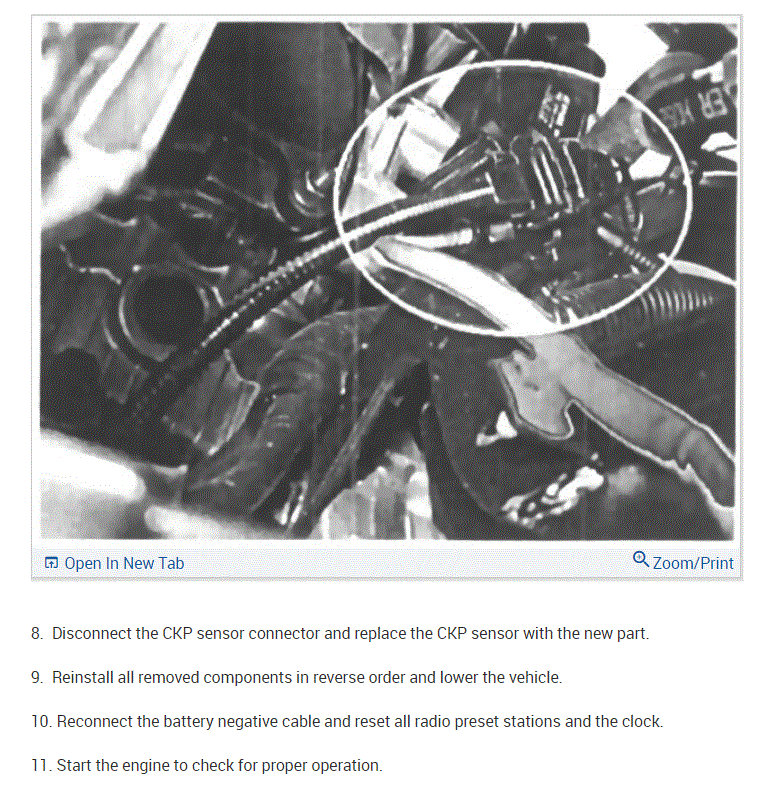 Open In New Tab

Zoom/Print

8. Disconnect the CKP sensor connector and replace the CKP sensor with the new part.

9. Reinstall all removed components in reverse order and lower the vehicle.

10. Reconnect the battery negative cable and reset all radio preset stations and the clock.

11. Start the engine to check for proper operation.