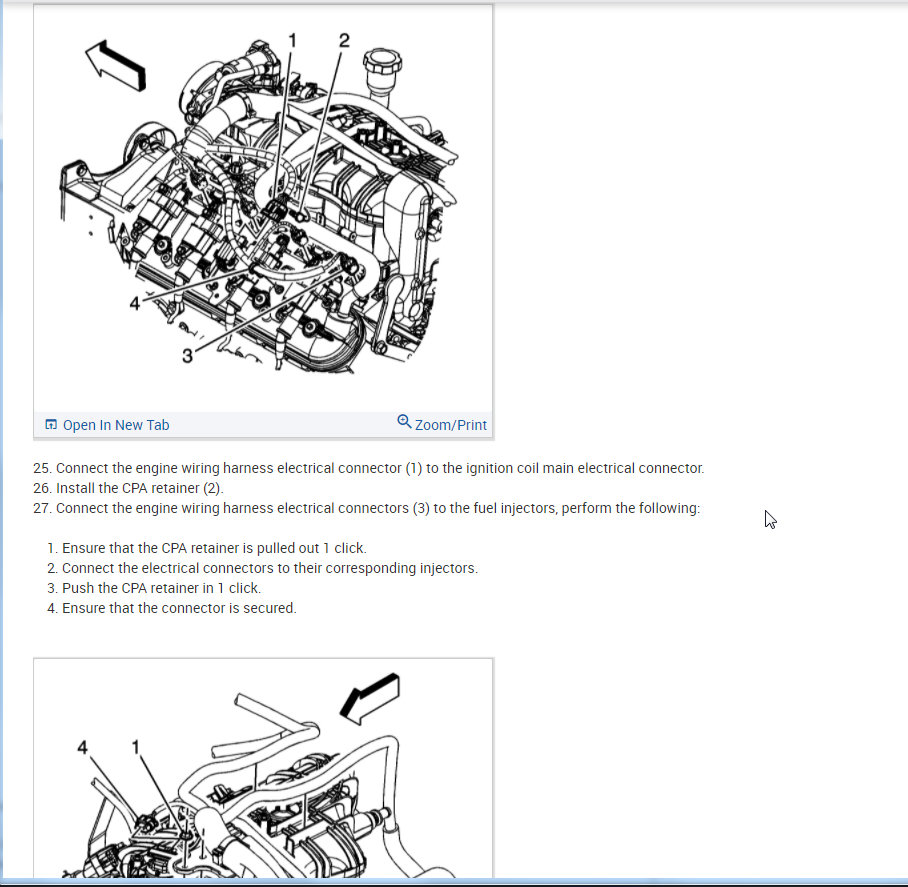 1 2

4

3

Open In New Tab Zoom/Print

25. Connect the engine wiring harness electrical connector (1) to the ignition coil main electrical connector.
26. Install the CPA retainer (2).
27. Connect the engine wiring harness electrical connectors (3) to the fuel injectors, perform the following:

1. Ensure that the CPA retainer is pulled out 1 click.
2. Connect the electrical connectors to their corresponding injectors.
3. Push the CPA retainer in 1 click.
4. Ensure that the connector is secured.

4 1