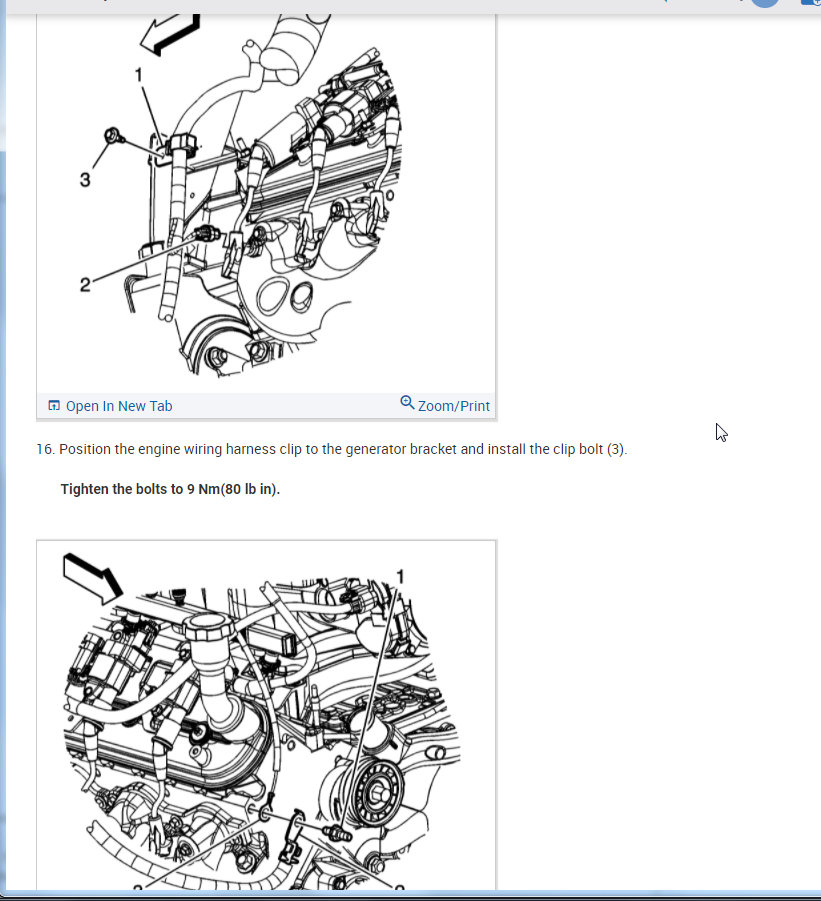 1

3

2

Open In New Tab

Zoom/Print

16. Position the engine wiring harness clip to the generator bracket and install the clip bolt (3).

Tighten the bolts to 9 Nm(80 lb in).

1