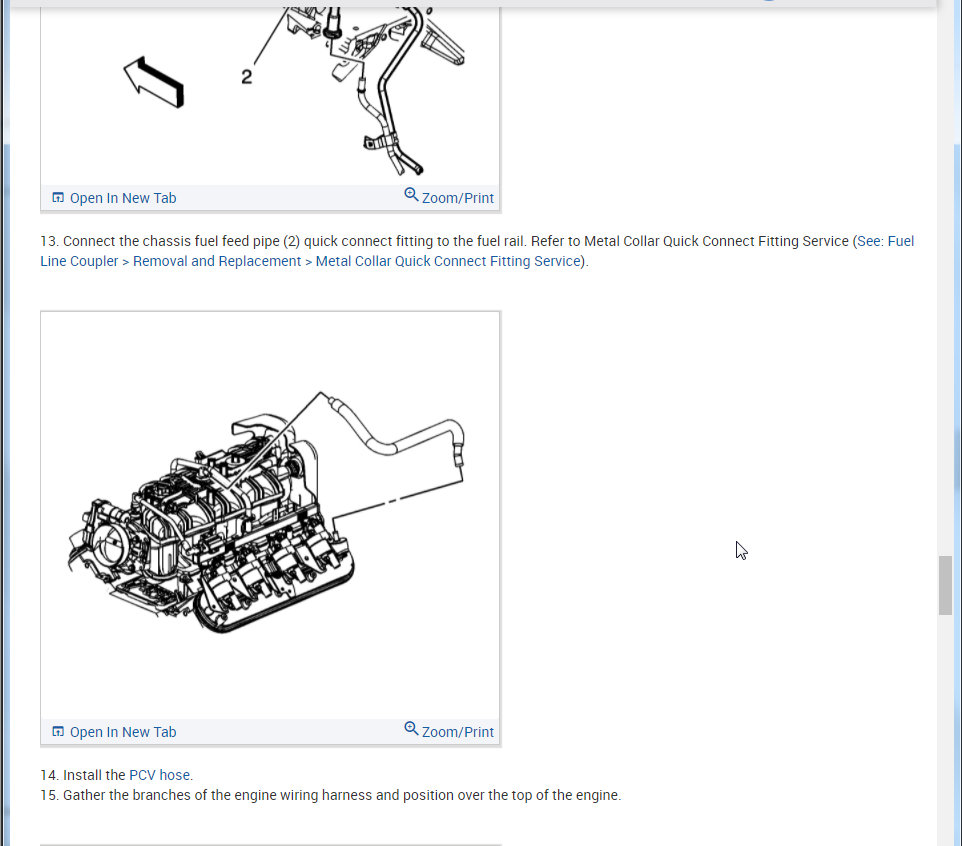 2

Open In New Tab
Zoom/Print

13. Connect the chassis fuel feed pipe (2) quick connect fitting to the fuel rail. Refer to Metal Collar Quick Connect Fitting Service (See: Fuel Line Coupler > Removal and Replacement > Metal Collar Quick Connect Fitting Service).

Open In New Tab
Zoom/Print

14. Install the PCV hose.
15. Gather the branches of the engine wiring harness and position over the top of the engine.