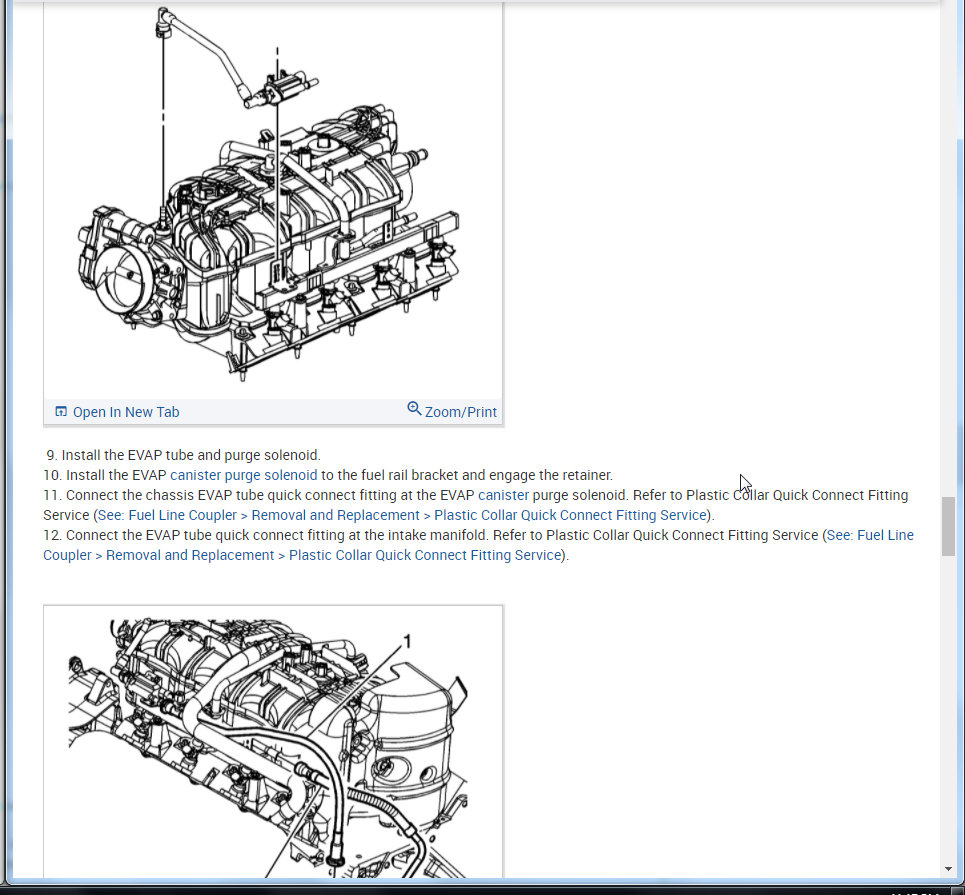 Open In New Tab

Zoom/Print

9. Install the EVAP tube and purge solenoid.
10. Install the EVAP canister purge solenoid to the fuel rail bracket and engage the retainer.
11. Connect the chassis EVAP tube quick connect fitting at the EVAP canister purge solenoid. Refer to Plastic Collar Quick Connect Fitting Service (See: Fuel Line Coupler > Removal and Replacement > Plastic Collar Quick Connect Fitting Service).
12. Connect the EVAP tube quick connect fitting at the intake manifold. Refer to Plastic Collar Quick Connect Fitting Service (See: Fuel Line Coupler > Removal and Replacement > Plastic Collar Quick Connect Fitting Service).

1