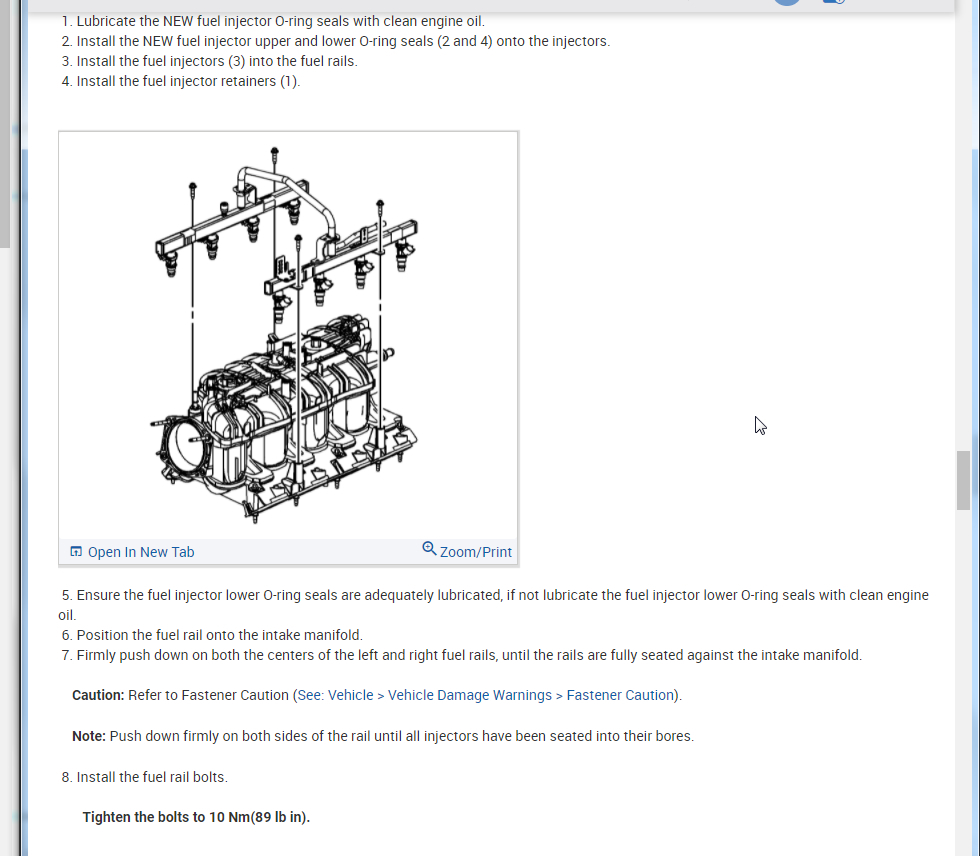 1. Lubricate the NEW fuel injector O-ring seals with clean engine oil.
2. Install the NEW fuel injector upper and lower O-ring seals (2 and 4) onto the injectors.
3. Install the fuel injectors (3) into the fuel rails.
4. Install the fuel injector retainers (1).

Open In New Tab

Zoom/Print

5. Ensure the fuel injector lower O-ring seals are adequately lubricated, if not lubricate the fuel injector lower O-ring seals with clean engine oil.
6. Position the fuel rail onto the intake manifold.
7. Firmly push down on both the centers of the left and right fuel rails, until the rails are fully seated against the intake manifold.

Caution: Refer to Fastener Caution (See: Vehicle > Vehicle Damage Warnings > Fastener Caution).

Note: Push down firmly on both sides of the rail until all injectors have been seated into their bores.

8. Install the fuel rail bolts.

Tighten the bolts to 10 Nm(89 lb in).