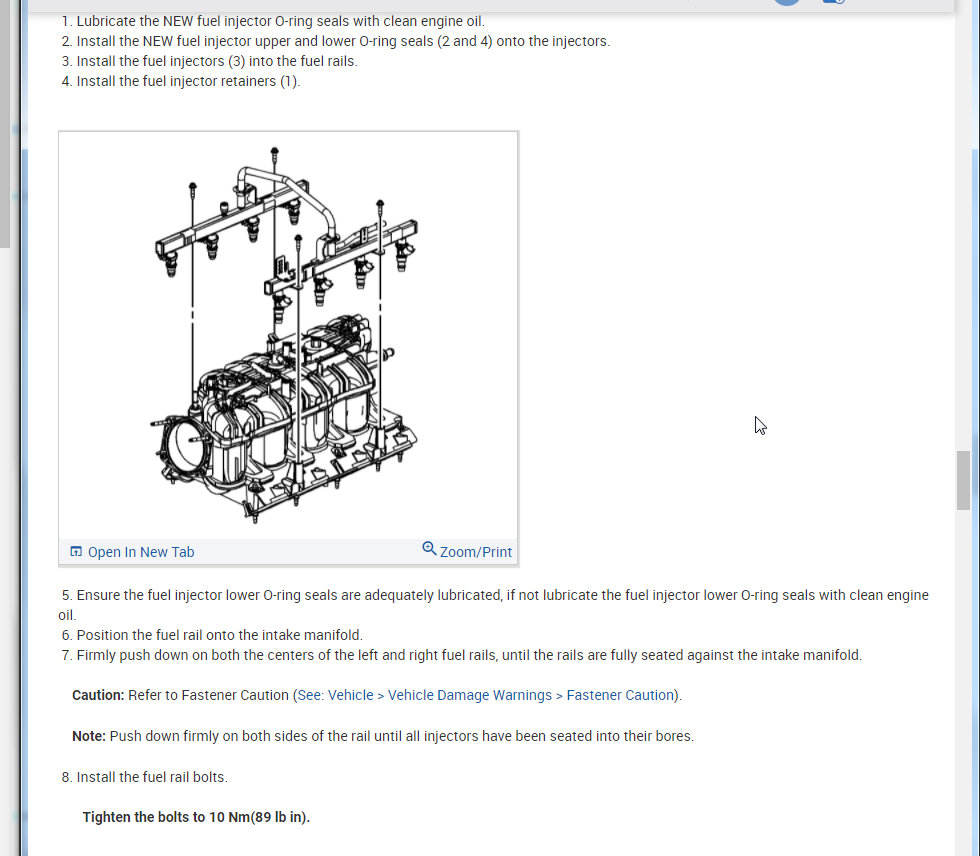 1. Lubricate the NEW fuel injector O-ring seals with clean engine oil.
2. Install the NEW fuel injector upper and lower O-ring seals (2 and 4) onto the injectors.
3. Install the fuel injectors (3) into the fuel rails.
4. Install the fuel injector retainers (1).

Open In New Tab
Zoom/Print

5. Ensure the fuel injector lower O-ring seals are adequately lubricated, if not lubricate the fuel injector lower O-ring seals with clean engine oil.
6. Position the fuel rail onto the intake manifold.
7. Firmly push down on both the centers of the left and right fuel rails, until the rails are fully seated against the intake manifold.

Caution: Refer to Fastener Caution (See: Vehicle > Vehicle Damage Warnings > Fastener Caution).

Note: Push down firmly on both sides of the rail until all injectors have been seated into their bores.

8. Install the fuel rail bolts.

Tighten the bolts to 10 Nm(89 lb in).